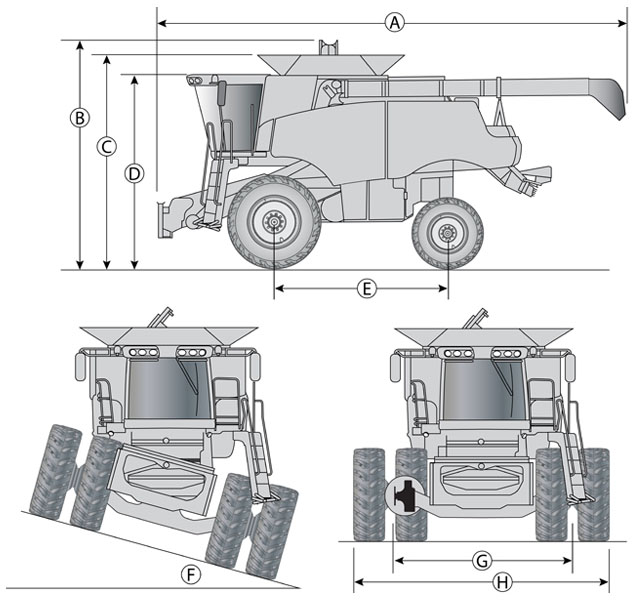 A
B
C
D
E
F
G
H