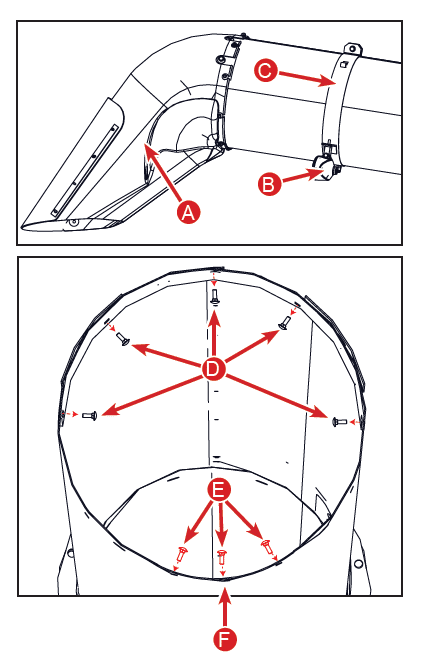 C
B
A
D
E
F