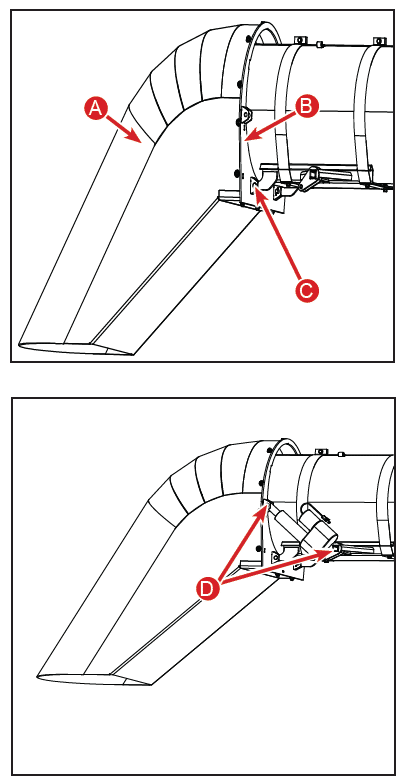 A
B
C

D